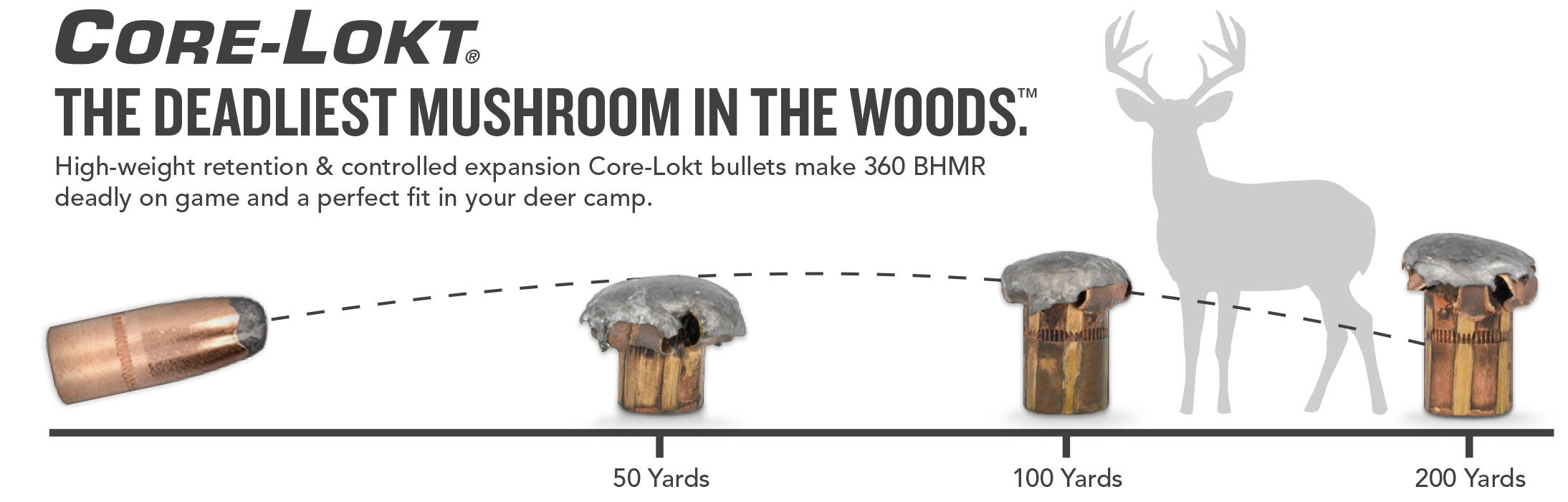 CORE-LOKT®

THE DEADLIEST MUSHROOM IN THE WOODS.™

High-weight retention & controlled expansion Core-Lokt bullets make 360 BHMR deadly on game and a perfect fit in your deer camp.

50 Yards

100 Yards

200 Yards